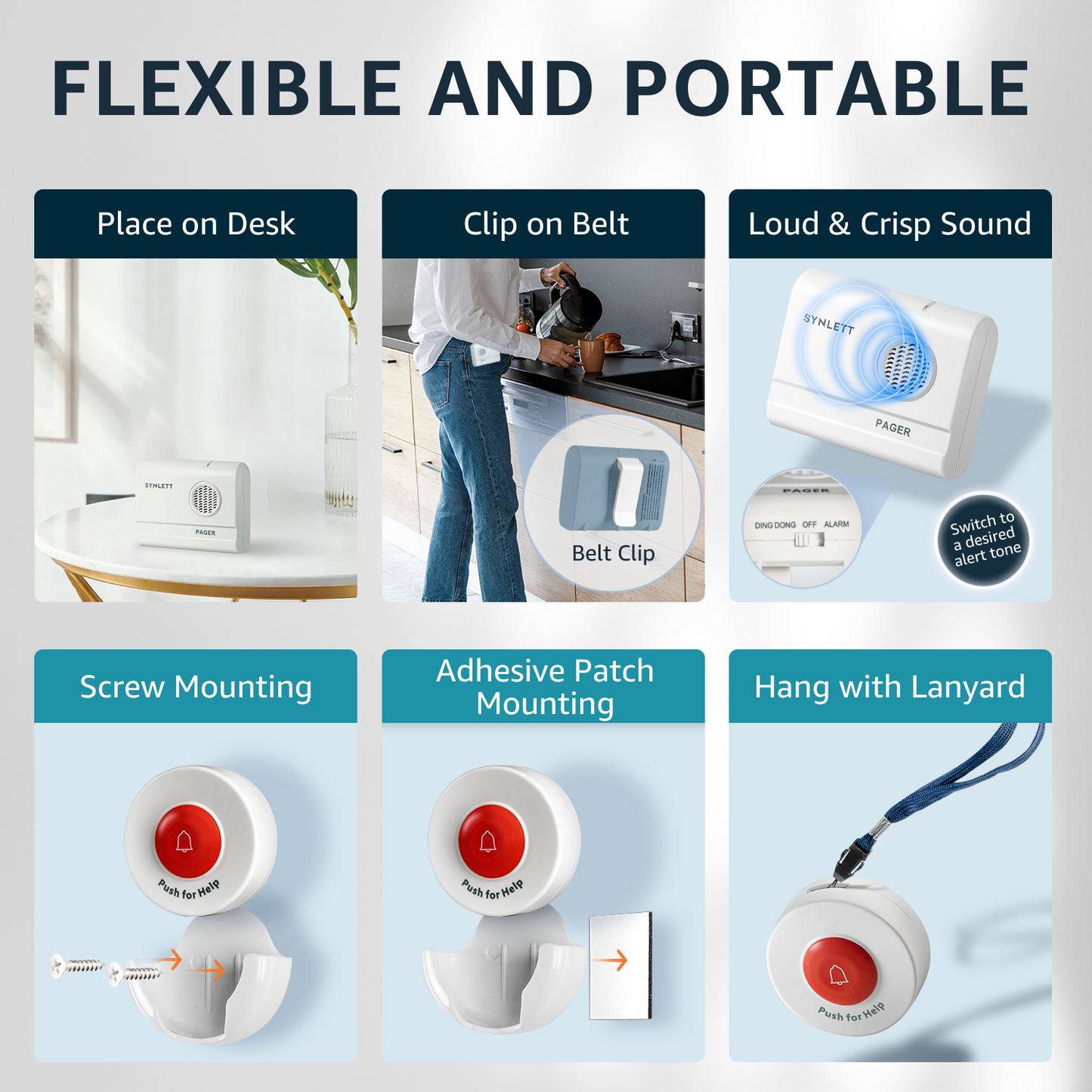 FLEXIBLE AND PORTABLE

Place on Desk

SYNLETT

PAGER

Clip on Belt

Belt Clip

Loud & Crisp Sound

SYNLETT

PAGER

PAGER

DING DONG OFF ALARM

Switch to a desired alert tone

Screw Mounting

Push for Help

Adhesive Patch Mounting

Push for Help

Hang with Lanyard

Push for Help